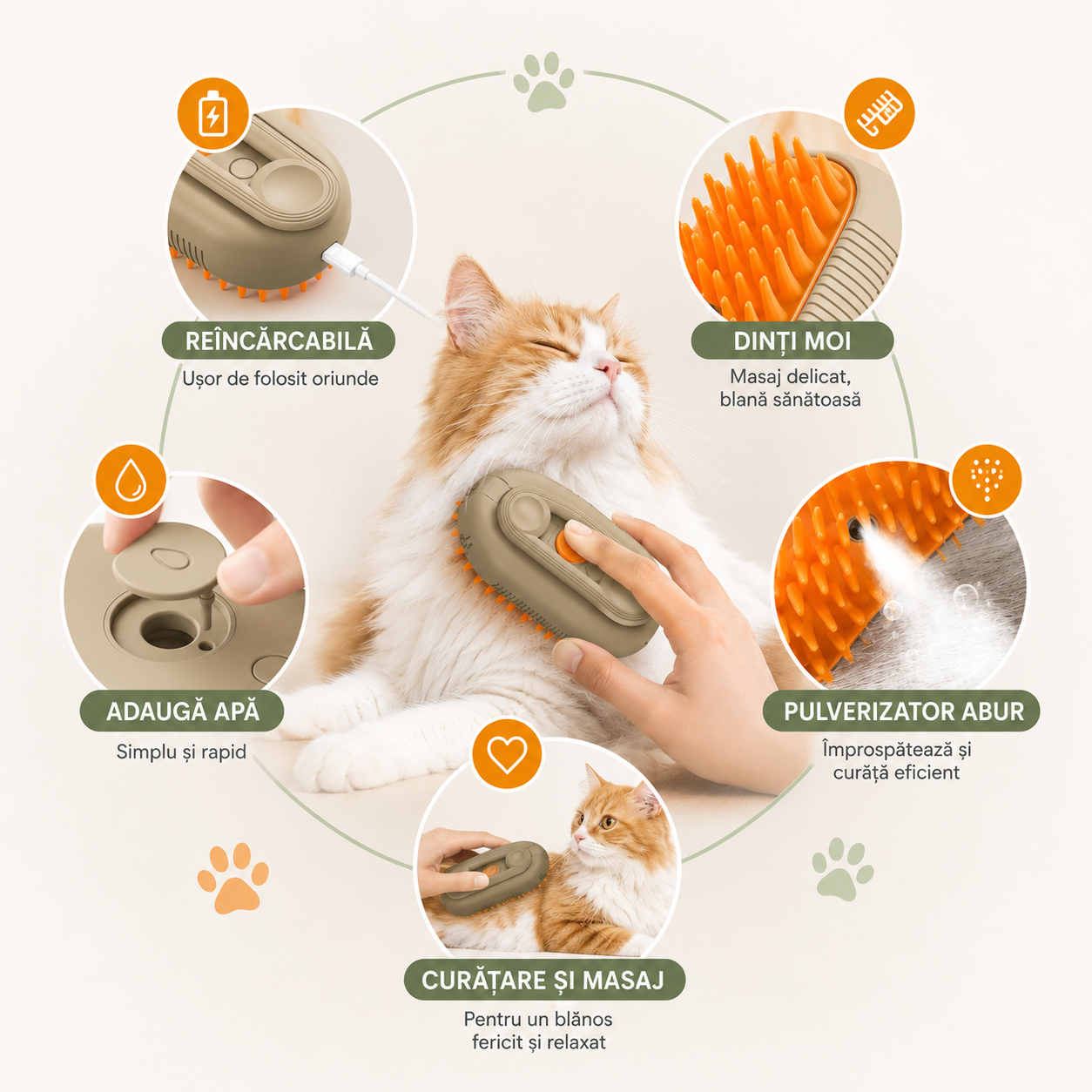 REÎNCĂRCABILĂ
Ușor de folosit oriunde

DINȚI MOI
Masaj delicat, blană sănătoasă

ADAUGĂ APĂ
Simplu și rapid

PULVERIZATOR ABUR
Împrospătează și curăță eficient

CURĂȚARE ȘI MASAJ
Pentru un blănos fericit și relaxat